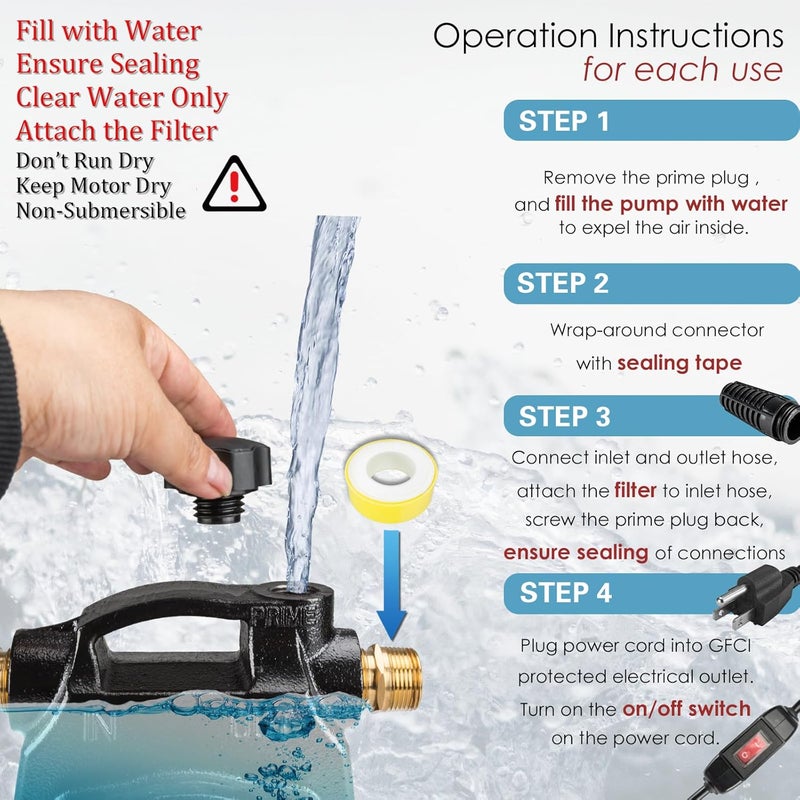 Fill with Water
Ensure Sealing
Clear Water Only
Attach the Filter
Don't Run Dry
Keep Motor Dry
Non-Submersible

Operation Instructions
for each use

STEP 1

Remove the prime plug , and fill the pump with water to expel the air inside.

STEP 2

Wrap-around connector with sealing tape

STEP 3

Connect inlet and outlet hose, attach the filter to inlet hose, screw the prime plug back, ensure sealing of connections

STEP 4

Plug power cord into GFCI protected electrical outlet. Turn on the on/off switch on the power cord.

PRIME

IN